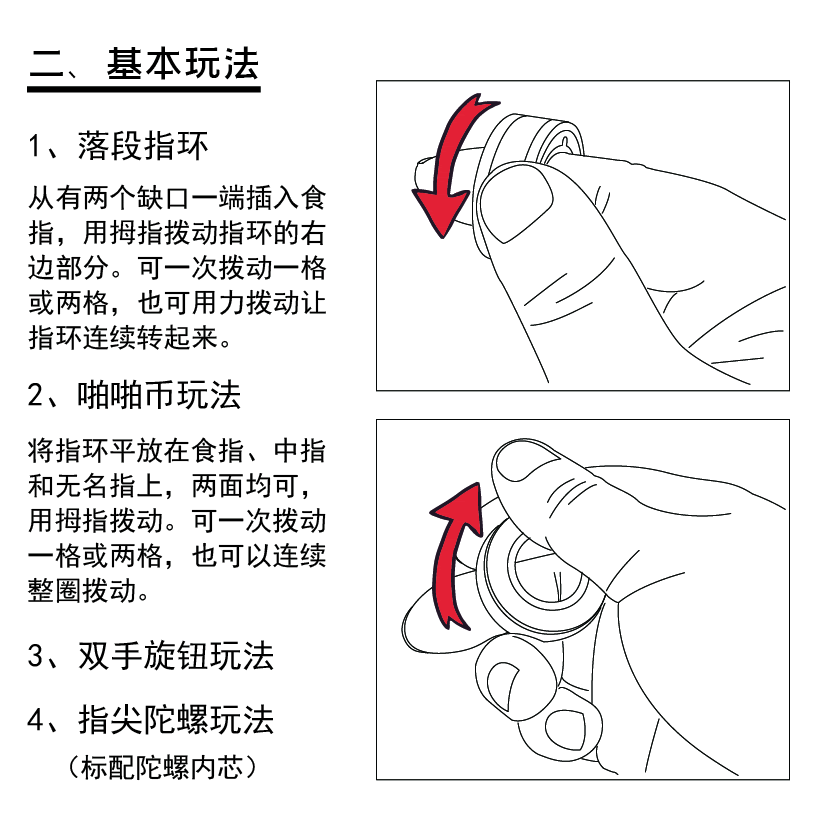 二、基本玩法

1、落段指环

从有两个缺口一端插入食指，用拇指拨动指环的右边部分。可一次拨动一格或两格，也可用力拨动让指环连续转起来。

2、啪啪币玩法

将指环平放在食指、中指和无名指上，两面均可，用拇指拨动。可一次拨动一格或两格，也可以连续整圈拨动。

3、双手旋钮玩法

4、指尖陀螺玩法
（标配陀螺内芯）